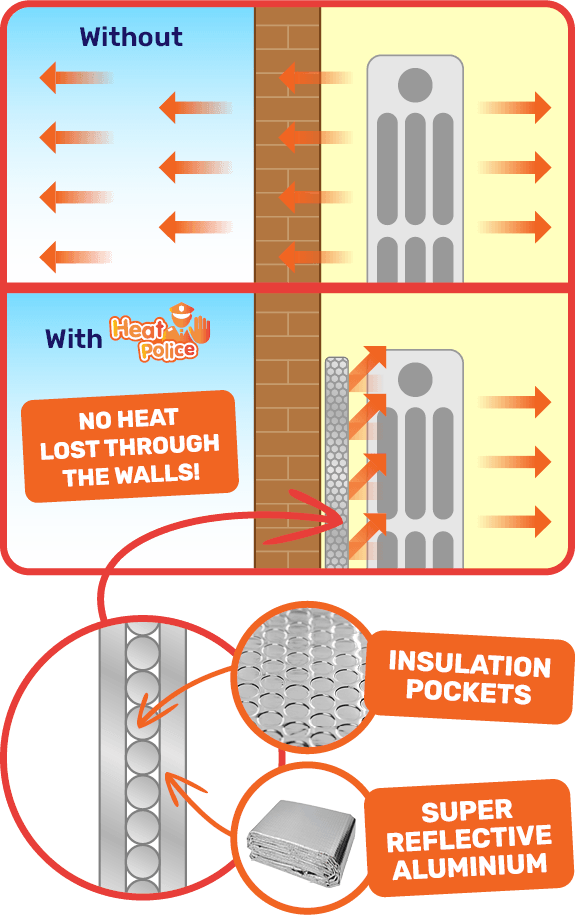 Without

With Heat Police

NO HEAT LOST THROUGH THE WALLS!

INSULATION POCKETS

SUPER REFLECTIVE ALUMINIUM